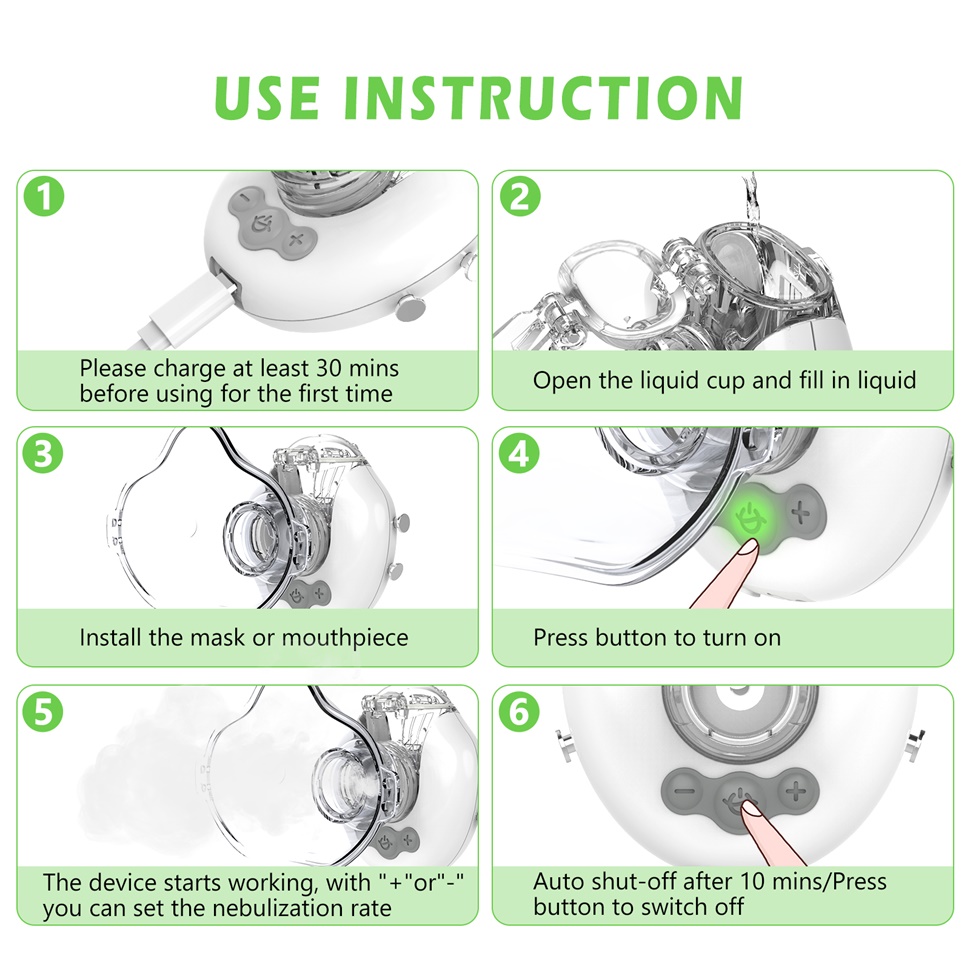 USE INSTRUCTION

1
Please charge at least 30 mins before using for the first time

2
Open the liquid cup and fill in liquid

3
Install the mask or mouthpiece

4
Press button to turn on

5
The device starts working, with "+"or"-" you can set the nebulization rate

6
Auto shut-off after 10 mins/Press button to switch off